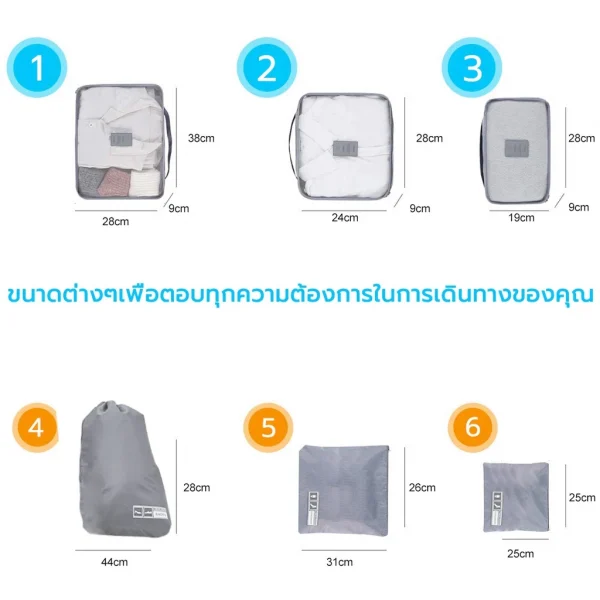 1

38cm

9cm

28cm

2

28cm

9cm

24cm

3

28cm

9cm

19cm

ขนาดต่างๆเพื่อตอบทุกความต้องการในการเดินทางของคุณ

4

28cm

44cm

5

26cm

31cm

6

25cm

25cm