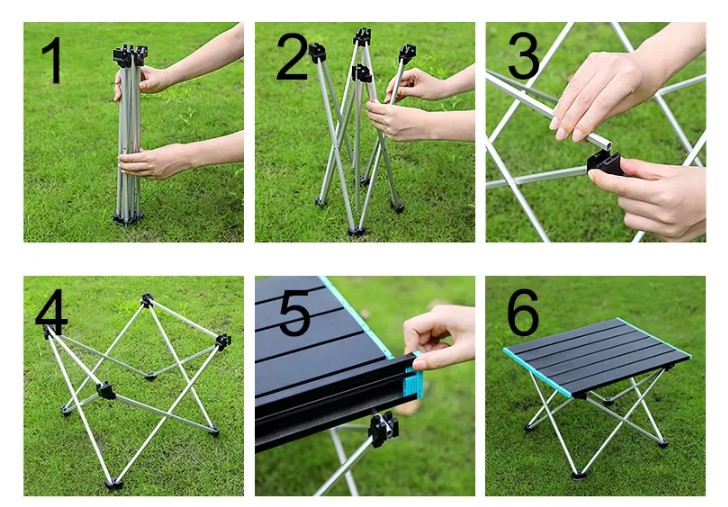 1

2

3

4

5

6