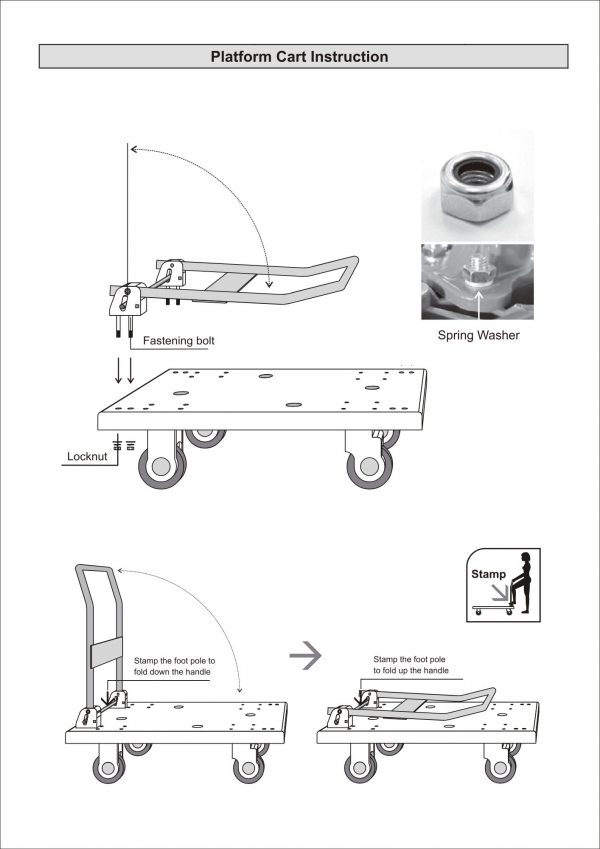 Platform Cart Instruction

Fastening bolt

Spring Washer

Locknut

Stamp

Stamp the foot pole to fold down the handle

Stamp the foot pole to fold up the handle