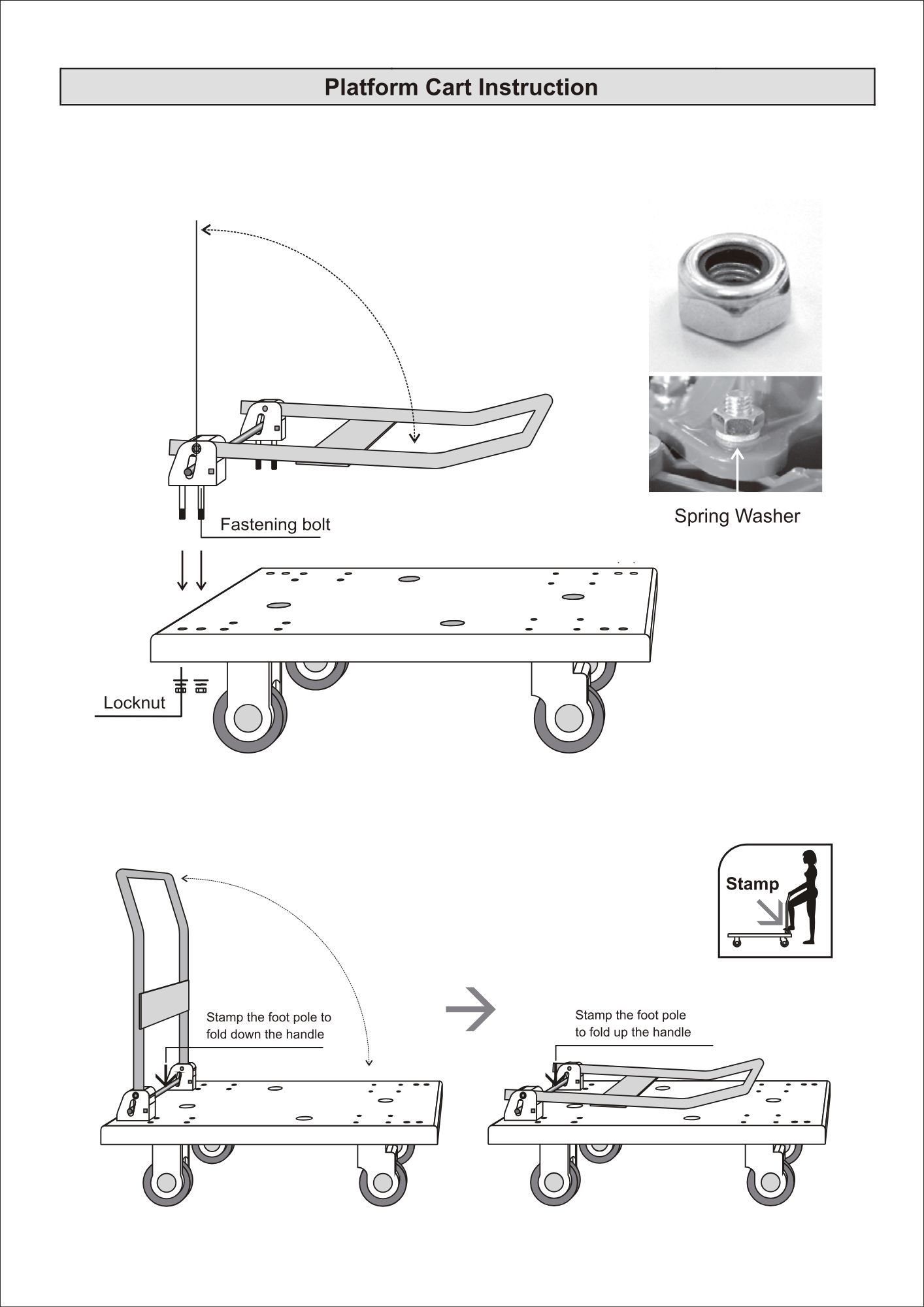 Platform Cart Instruction

Fastening bolt

Spring Washer

Locknut

Stamp

Stamp the foot pole to fold down the handle

Stamp the foot pole to fold up the handle