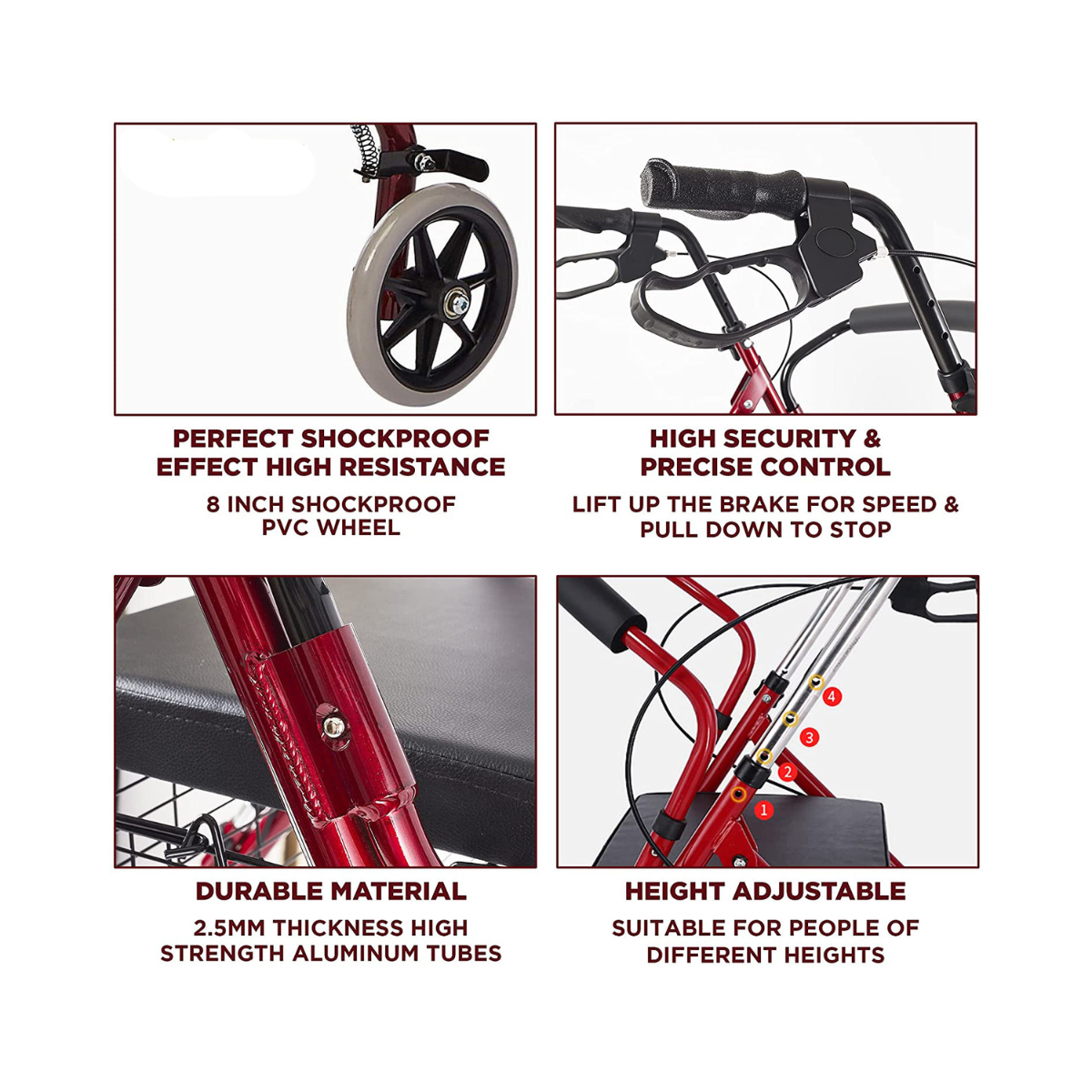 PERFECT SHOCKPROOF EFFECT HIGH RESISTANCE

8 INCH SHOCKPROOF PVC WHEEL

HIGH SECURITY & PRECISE CONTROL

LIFT UP THE BRAKE FOR SPEED & PULL DOWN TO STOP

DURABLE MATERIAL

2.5MM THICKNESS HIGH STRENGTH ALUMINUM TUBES

4
3
2
1

HEIGHT ADJUSTABLE

SUITABLE FOR PEOPLE OF DIFFERENT HEIGHTS