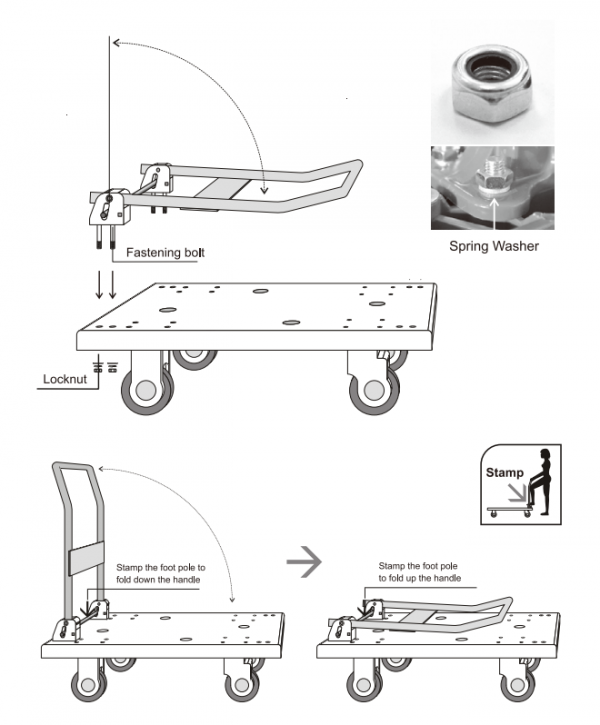 Fastening bolt

Spring Washer

Locknut

Stamp

Stamp the foot pole to fold down the handle

Stamp the foot pole to fold up the handle