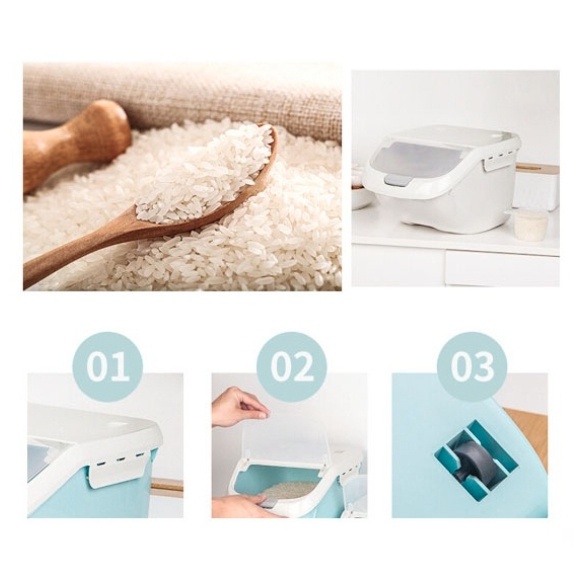 01

02

03