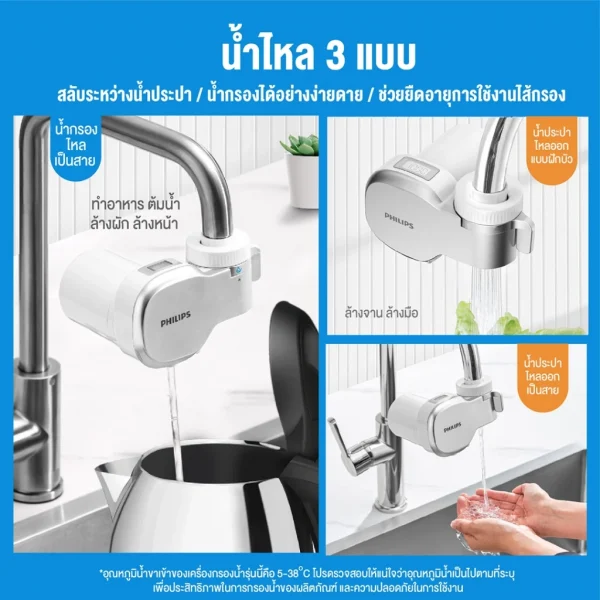 น้ำไหล 3 แบบ

สลับระหว่างน้ำประปา / น้ำกรองได้อย่างง่ายดาย / ช่วยยืดอายุการใช้งานไส้กรอง

น้ำกรอง ไหล เป็นสาย

ทำอาหาร ต้มน้ำ ล้างผัก ล้างหน้า

PHILIPS

น้ำประปา ไหลออก แบบฝักบัว

PHILIPS

ล้างจาน ล้างมือ

น้ำประปา ไหลออก เป็นสาย

PHILIPS

*อุณหภูมิน้ำขาเข้าของเครื่องกรองน้ำรุ่นนี้คือ 5-38°C โปรดตรวจสอบให้แน่ใจว่าอุณหภูมิน้ำเป็นไปตามที่ระบุ เพื่อประสิทธิภาพในการกรองน้ำของผลิตภัณฑ์ และความปลอดภัยในการใช้งาน